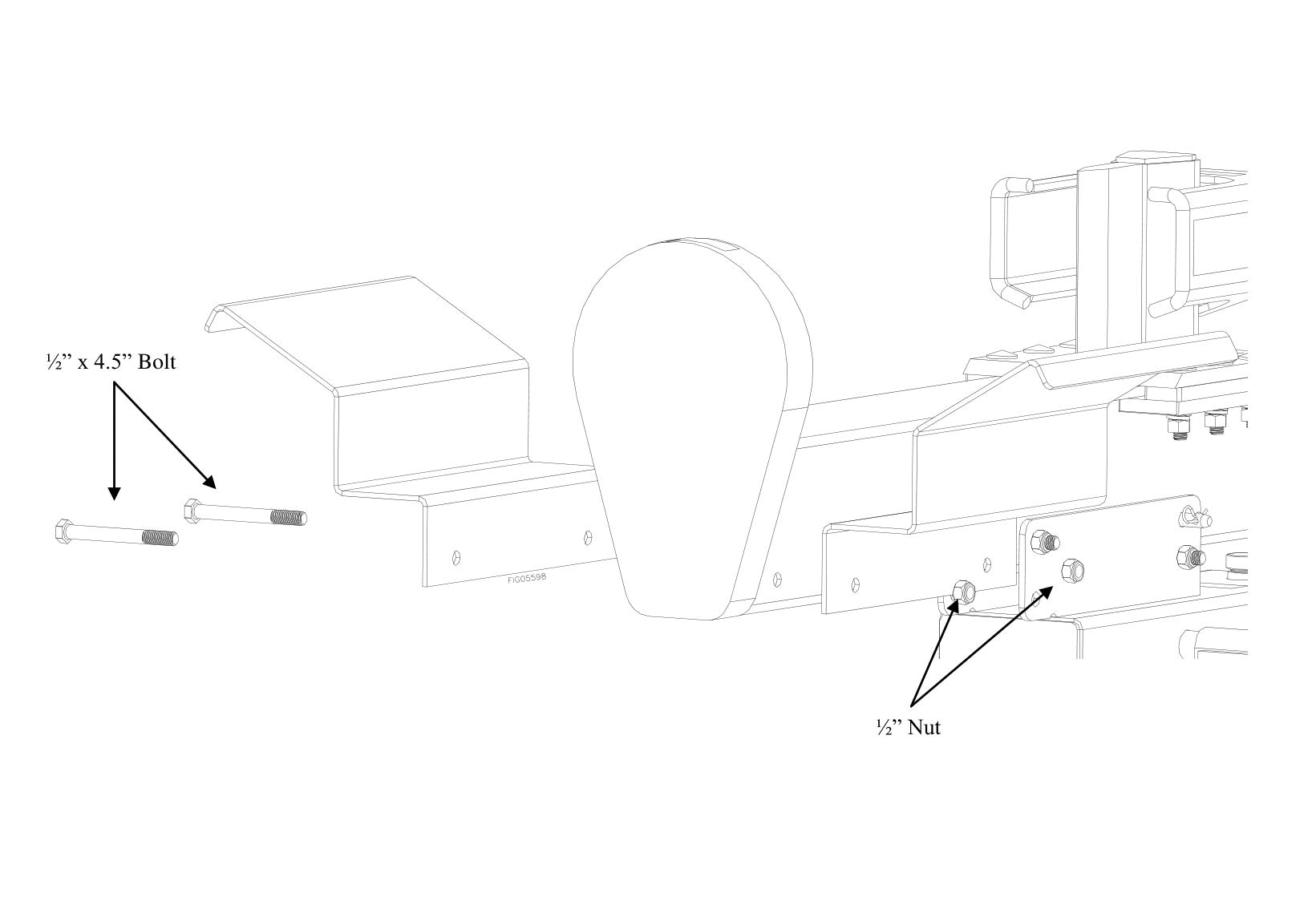 ½” x 4.5” Bolt

FIG05598

½” Nut