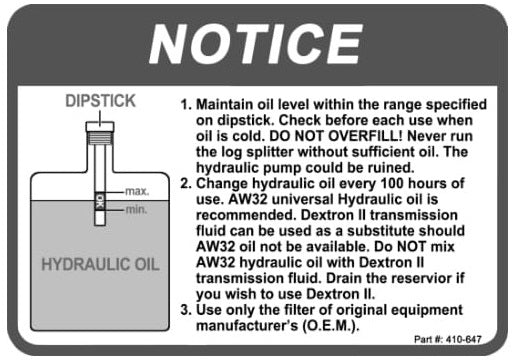 NOTICE

DIPSTICK

max.

OK

min.

HYDRAULIC OIL

1. Maintain oil level within the range specified on dipstick. Check before each use when oil is cold. DO NOT OVERFILL! Never run the log splitter without sufficient oil. The hydraulic pump could be ruined.
2. Change hydraulic oil every 100 hours of use. AW32 universal Hydraulic oil is recommended. Dextron II transmission fluid can be used as a substitute should AW32 oil not be available. Do NOT mix AW32 hydraulic oil with Dextron II transmission fluid. Drain the reservior if you wish to use Dextron II.
3. Use only the filter of original equipment manufacturer's (O.E.M.).

Part #: 410-647