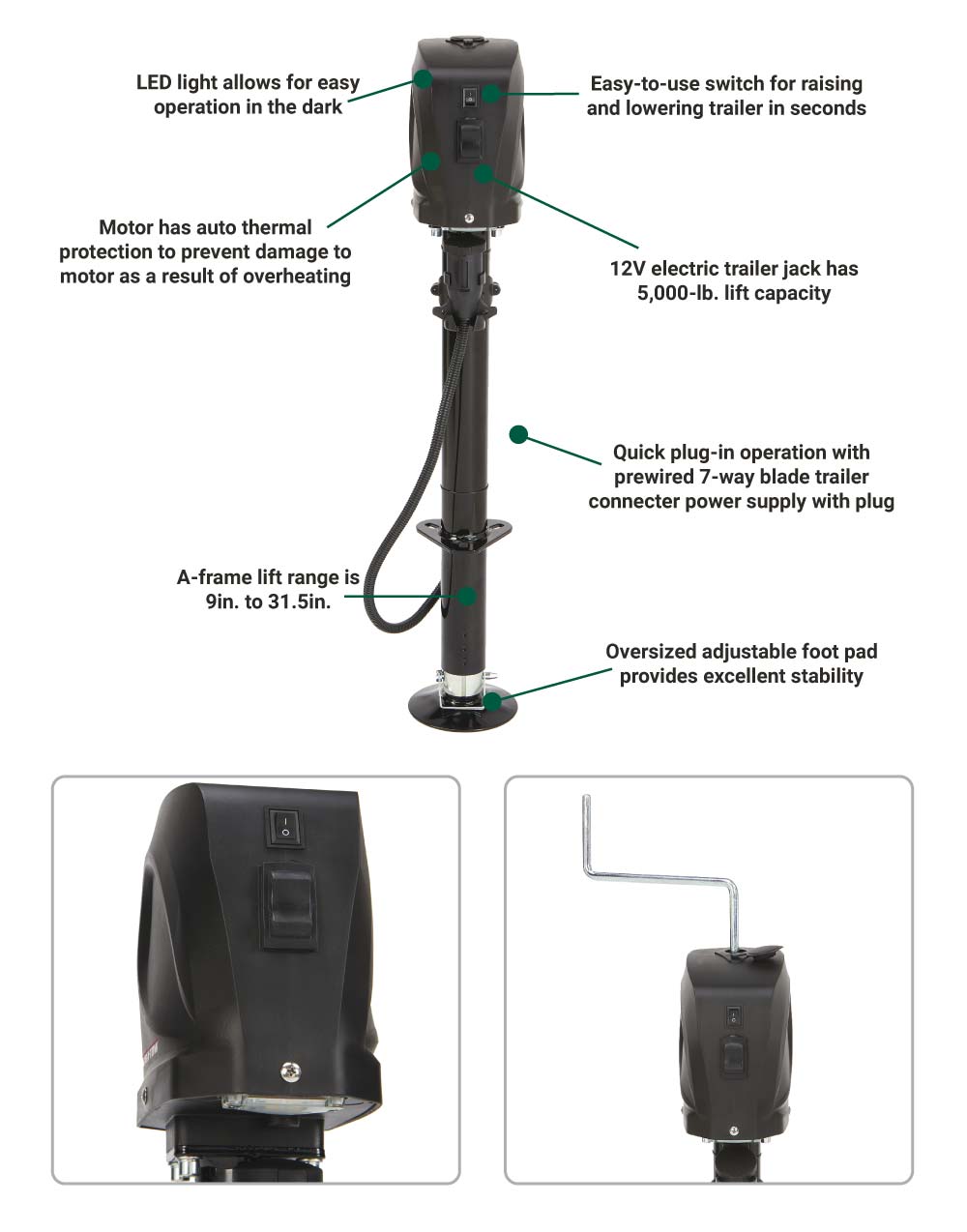 LED light allows for easy operation in the dark

Easy-to-use switch for raising and lowering trailer in seconds

Motor has auto thermal protection to prevent damage to motor as a result of overheating

12V electric trailer jack has 5,000-lb. lift capacity

Quick plug-in operation with prewired 7-way blade trailer connecter power supply with plug

A-frame lift range is 9in. to 31.5in.

Oversized adjustable foot pad provides excellent stability