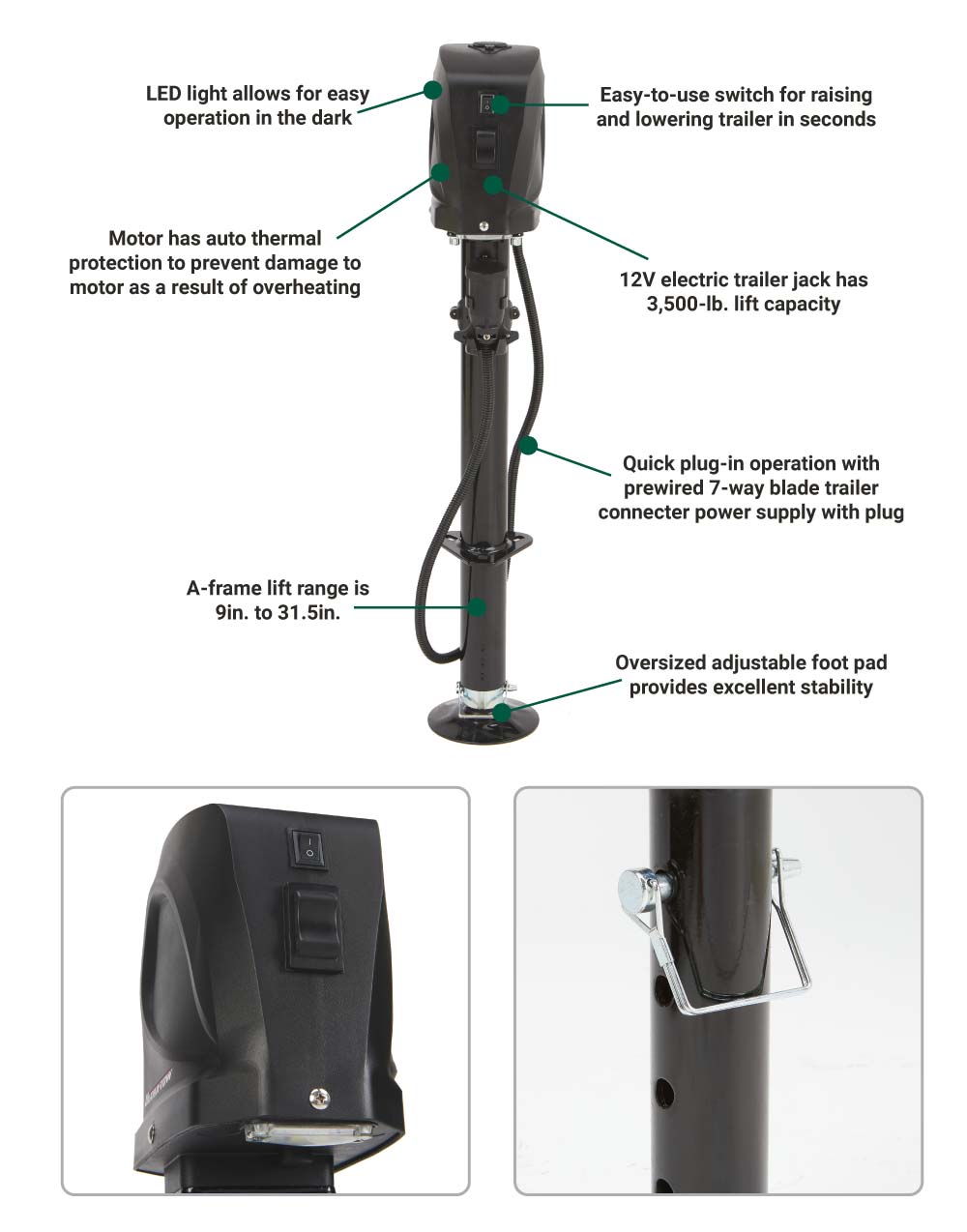 LED light allows for easy operation in the dark

Easy-to-use switch for raising and lowering trailer in seconds

Motor has auto thermal protection to prevent damage to motor as a result of overheating

12V electric trailer jack has 3,500-lb. lift capacity

Quick plug-in operation with prewired 7-way blade trailer connecter power supply with plug

A-frame lift range is 9in. to 31.5in.

Oversized adjustable foot pad provides excellent stability