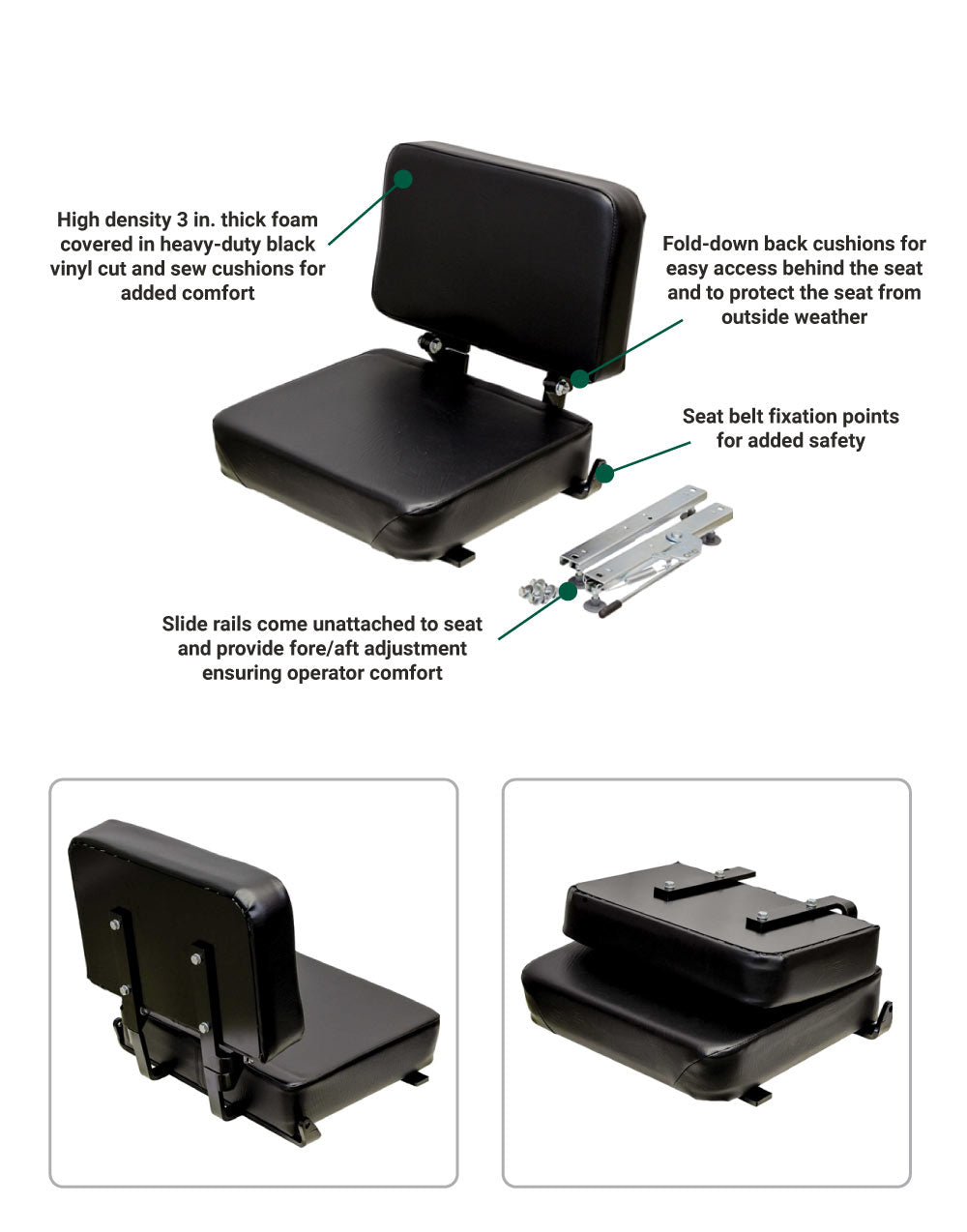 High density 3 in. thick foam covered in heavy-duty black vinyl cut and sew cushions for added comfort

Fold-down back cushions for easy access behind the seat and to protect the seat from outside weather

Seat belt fixation points for added safety

Slide rails come unattached to seat and provide fore/aft adjustment ensuring operator comfort