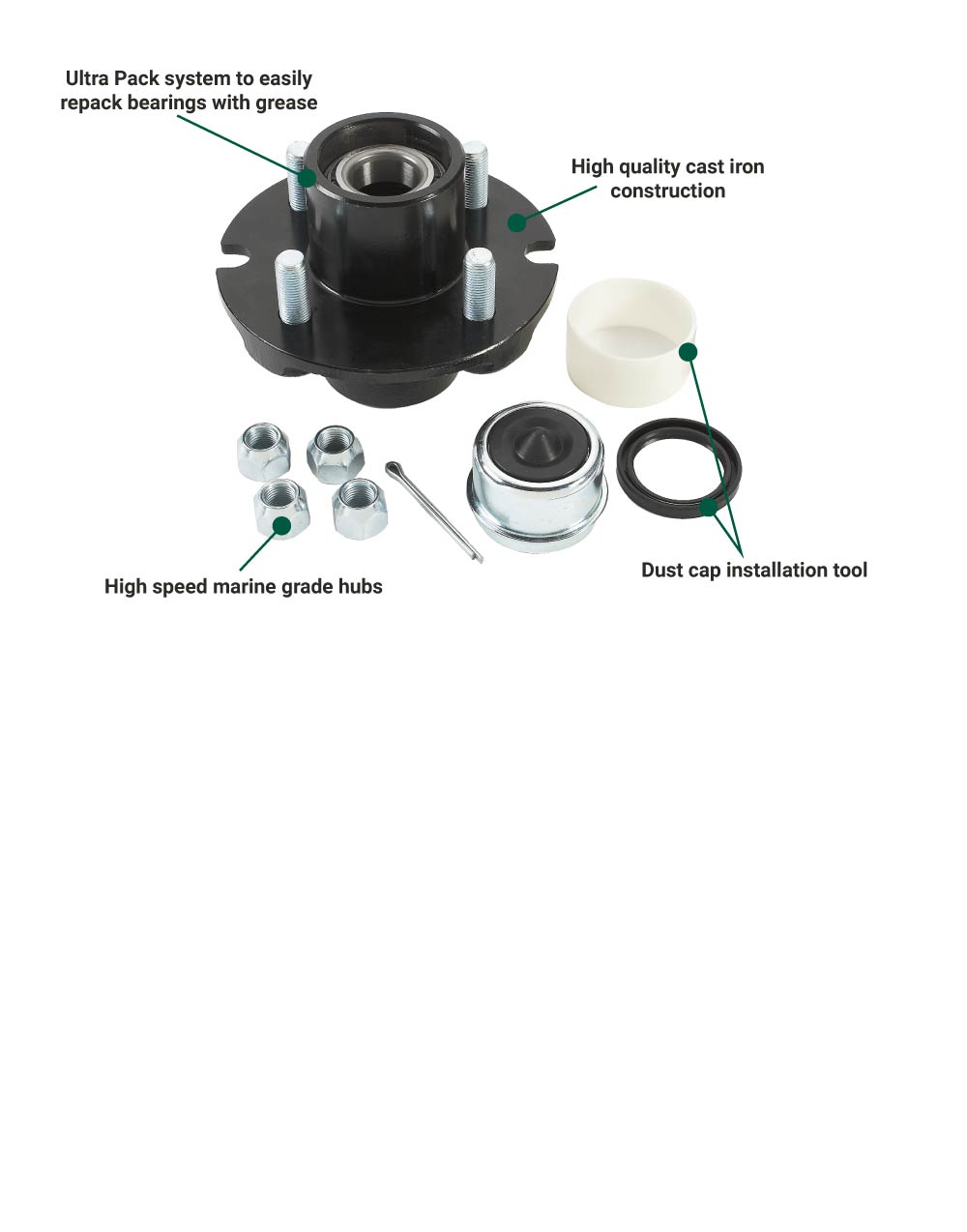 Ultra Pack system to easily repack bearings with grease

High quality cast iron construction

High speed marine grade hubs

Dust cap installation tool