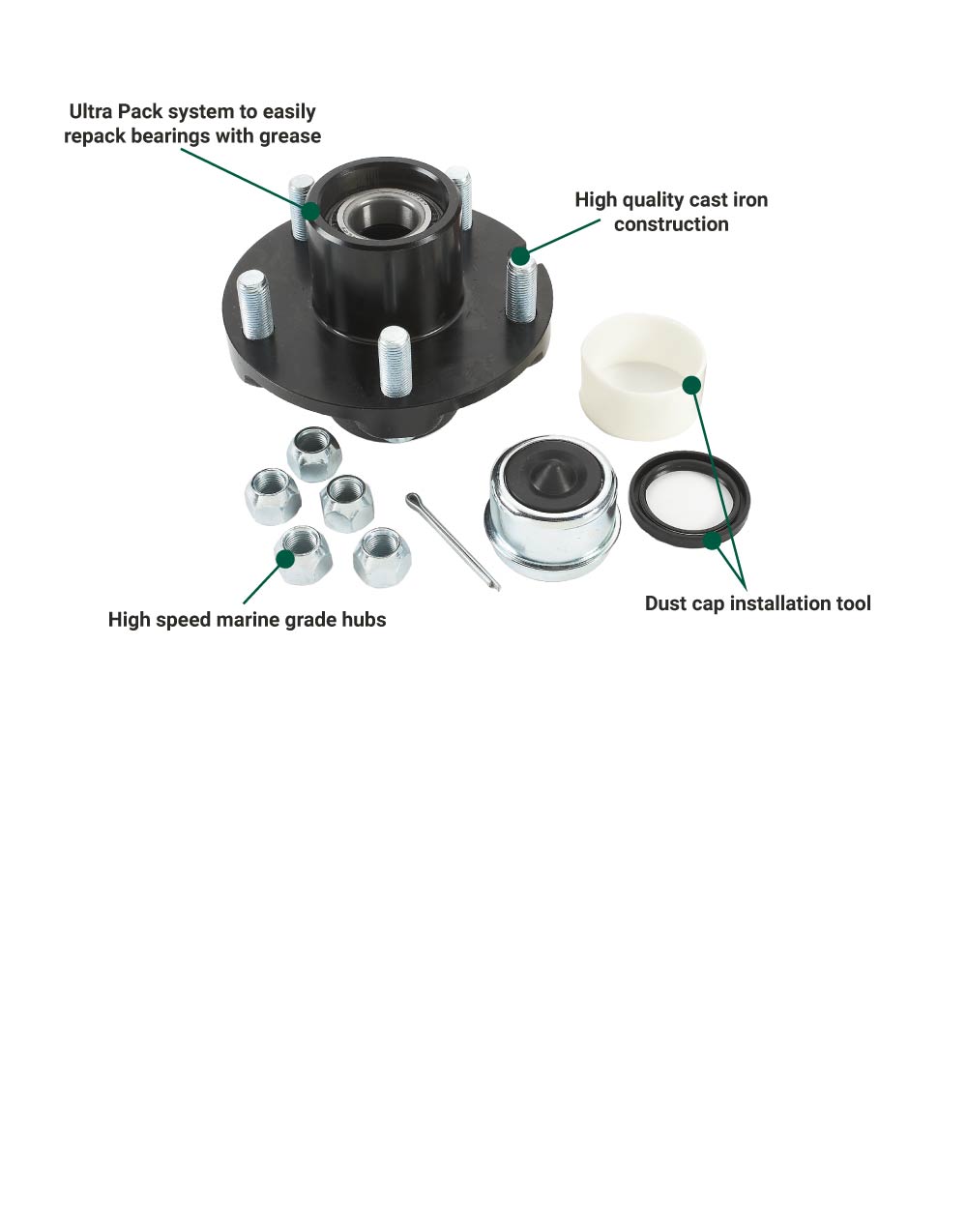 Ultra Pack system to easily repack bearings with grease

High quality cast iron construction

High speed marine grade hubs

Dust cap installation tool