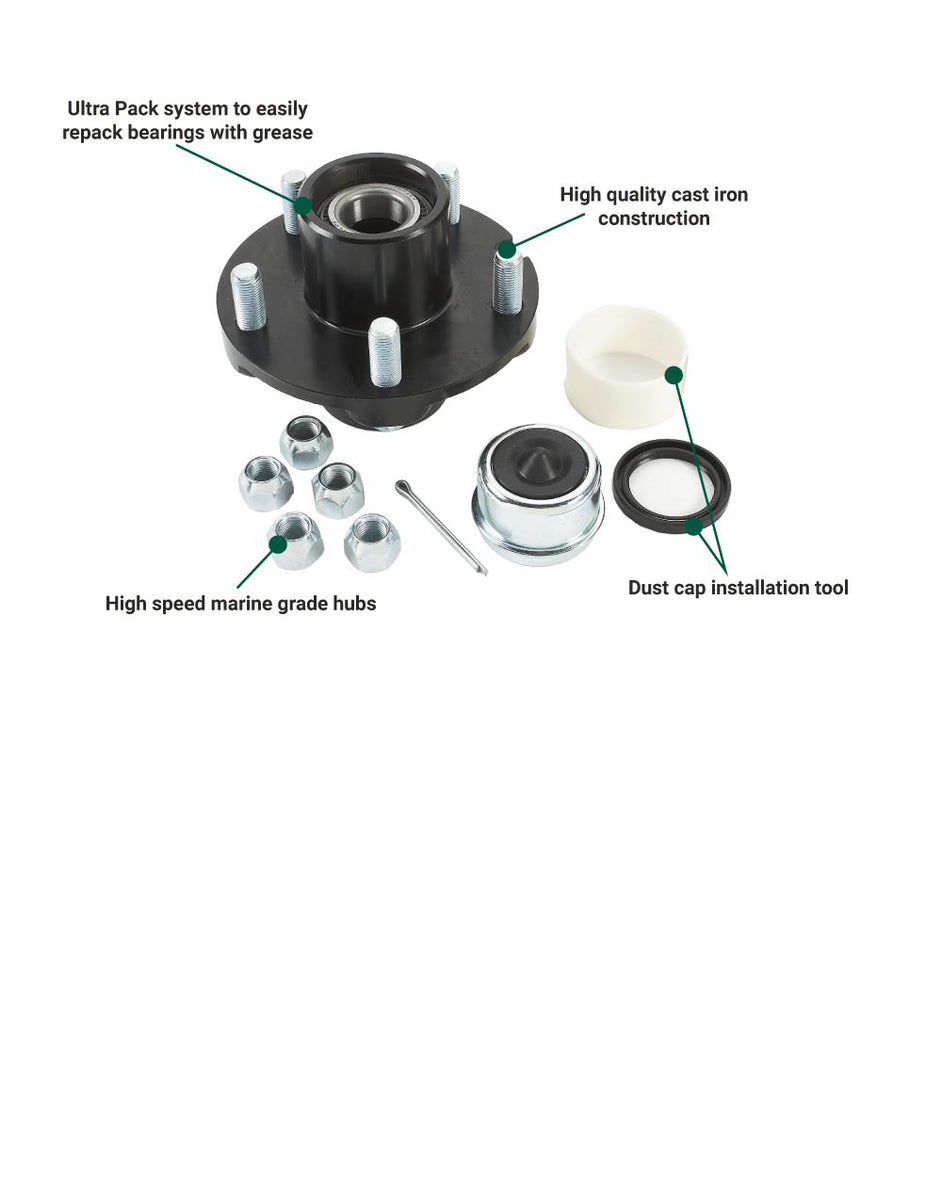 Ultra Pack system to easily repack bearings with grease

High quality cast iron construction

High speed marine grade hubs

Dust cap installation tool