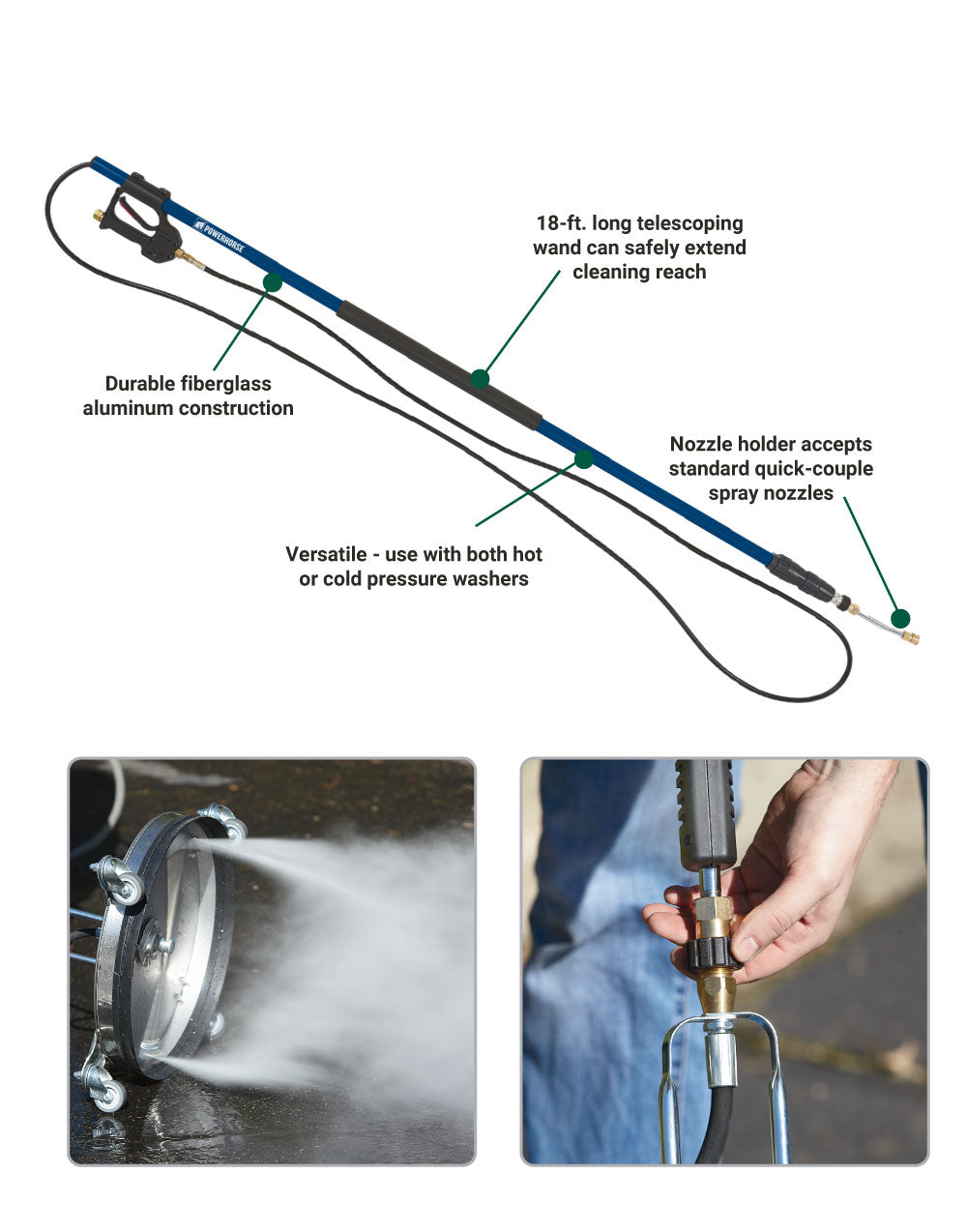 POWERHORSE

18-ft. long telescoping wand can safely extend cleaning reach

Durable fiberglass aluminum construction

Nozzle holder accepts standard quick-couple spray nozzles

Versatile - use with both hot or cold pressure washers