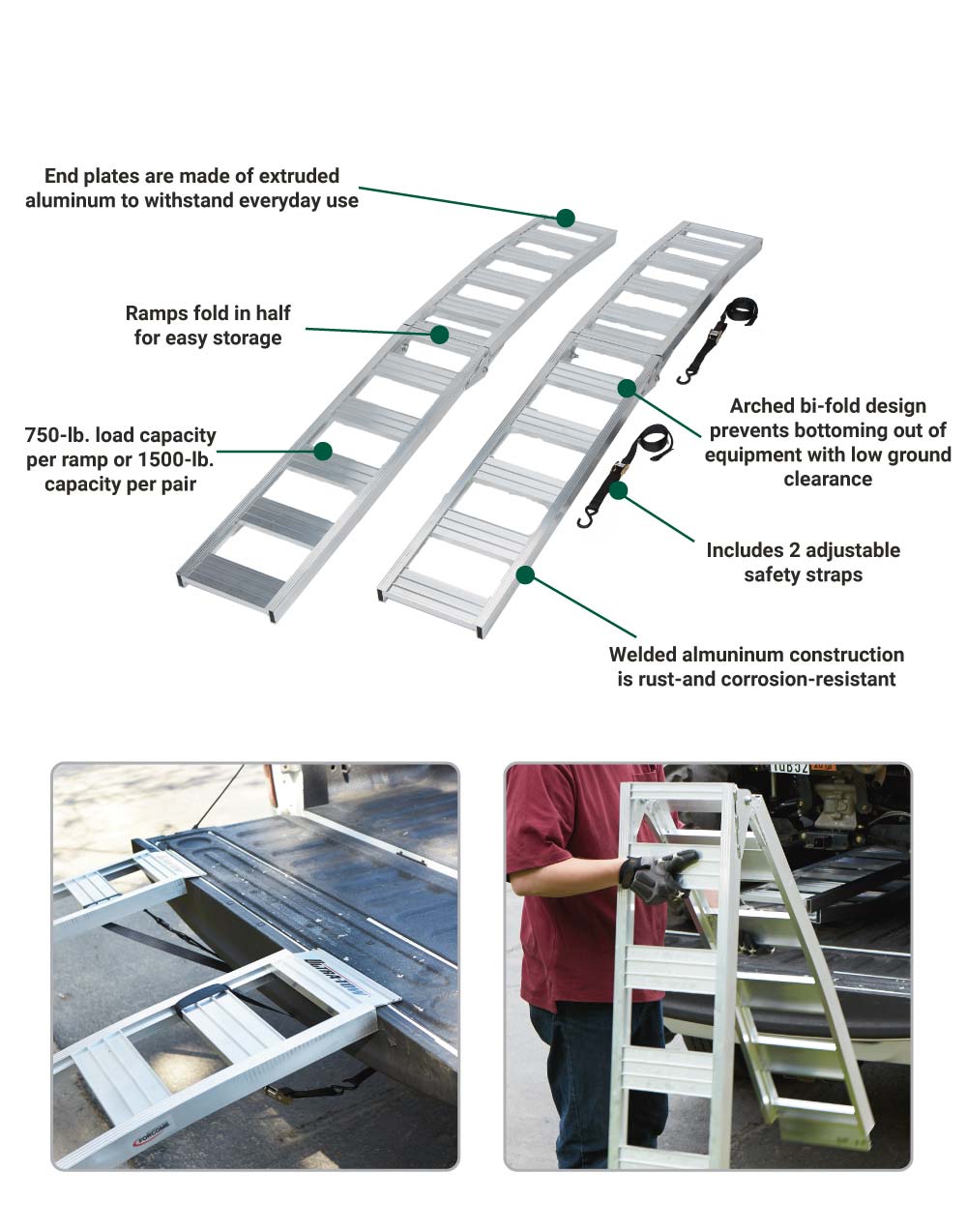 End plates are made of extruded aluminum to withstand everyday use

Ramps fold in half for easy storage

750-lb. load capacity per ramp or 1500-lb. capacity per pair

Arched bi-fold design prevents bottoming out of equipment with low ground clearance

Includes 2 adjustable safety straps

Welded almuninum construction is rust-and corrosion-resistant

ULTRA-TOW

FORCOME