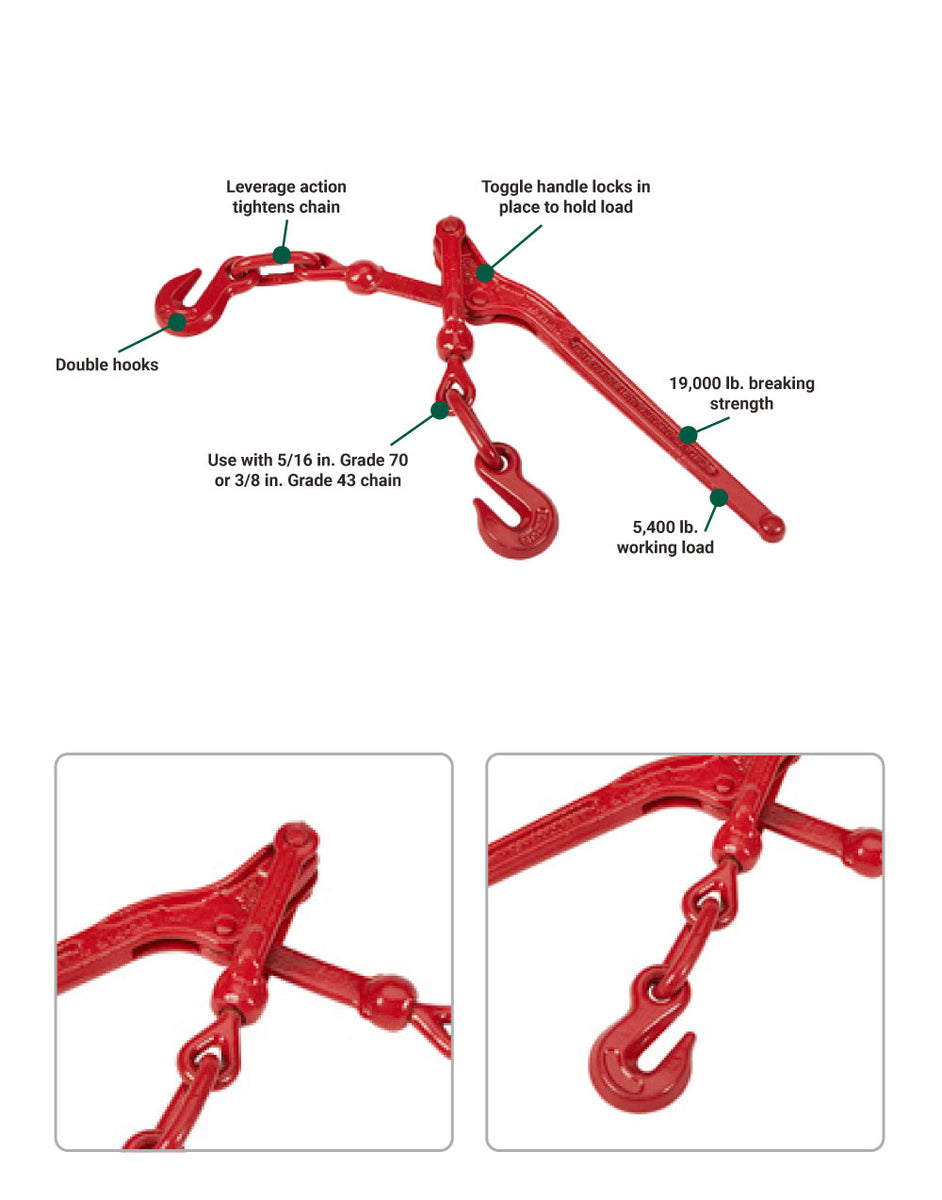 Leverage action tightens chain

Toggle handle locks in place to hold load

Double hooks

19,000 lb. breaking strength

Use with 5/16 in. Grade 70 or 3/8 in. Grade 43 chain

5,400 lb. working load