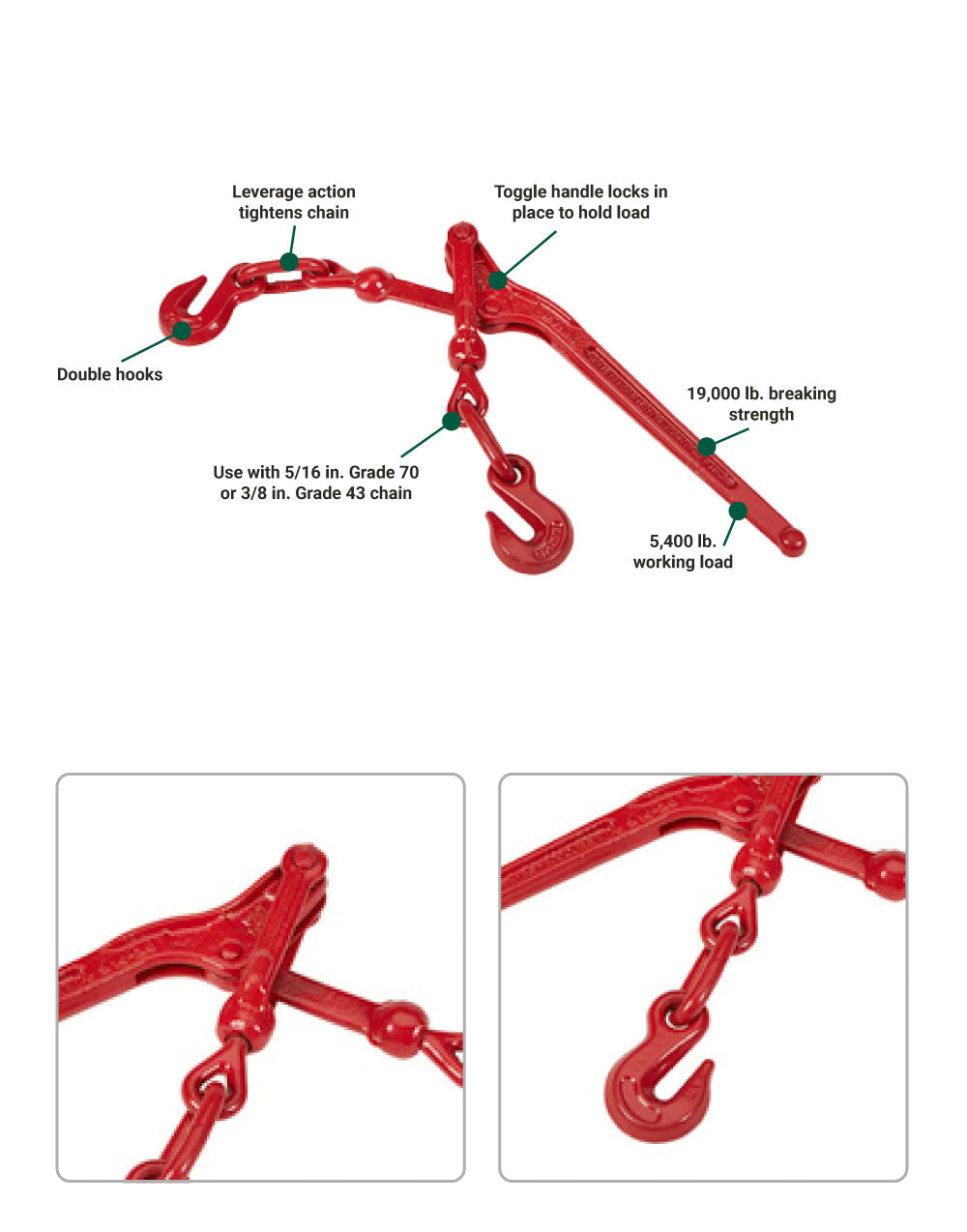 Leverage action tightens chain

Toggle handle locks in place to hold load

Double hooks

19,000 lb. breaking strength

Use with 5/16 in. Grade 70 or 3/8 in. Grade 43 chain

5,400 lb. working load