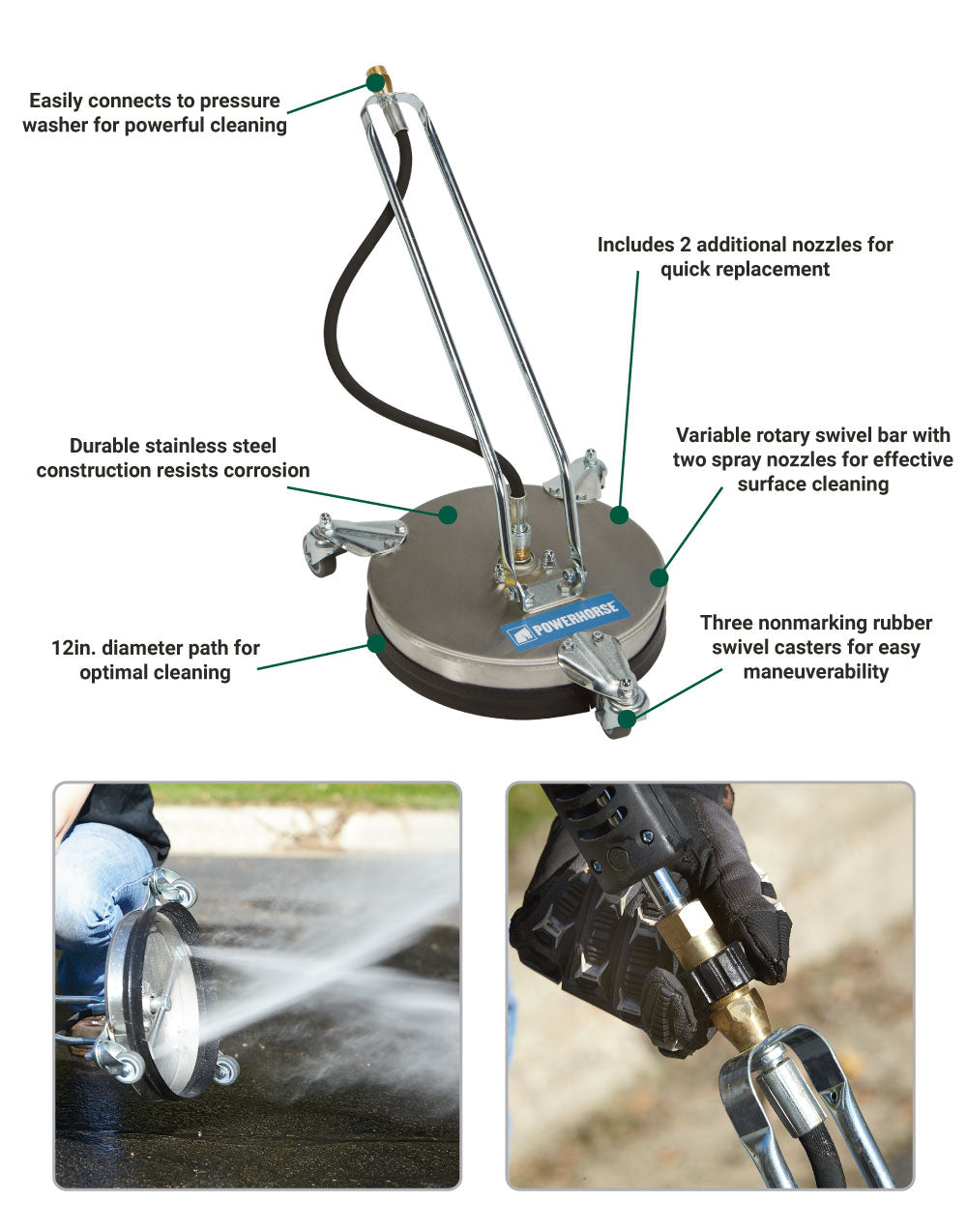 Easily connects to pressure washer for powerful cleaning

Includes 2 additional nozzles for quick replacement

Durable stainless steel construction resists corrosion

Variable rotary swivel bar with two spray nozzles for effective surface cleaning

POWERHORSE

12in. diameter path for optimal cleaning

Three nonmarking rubber swivel casters for easy maneuverability