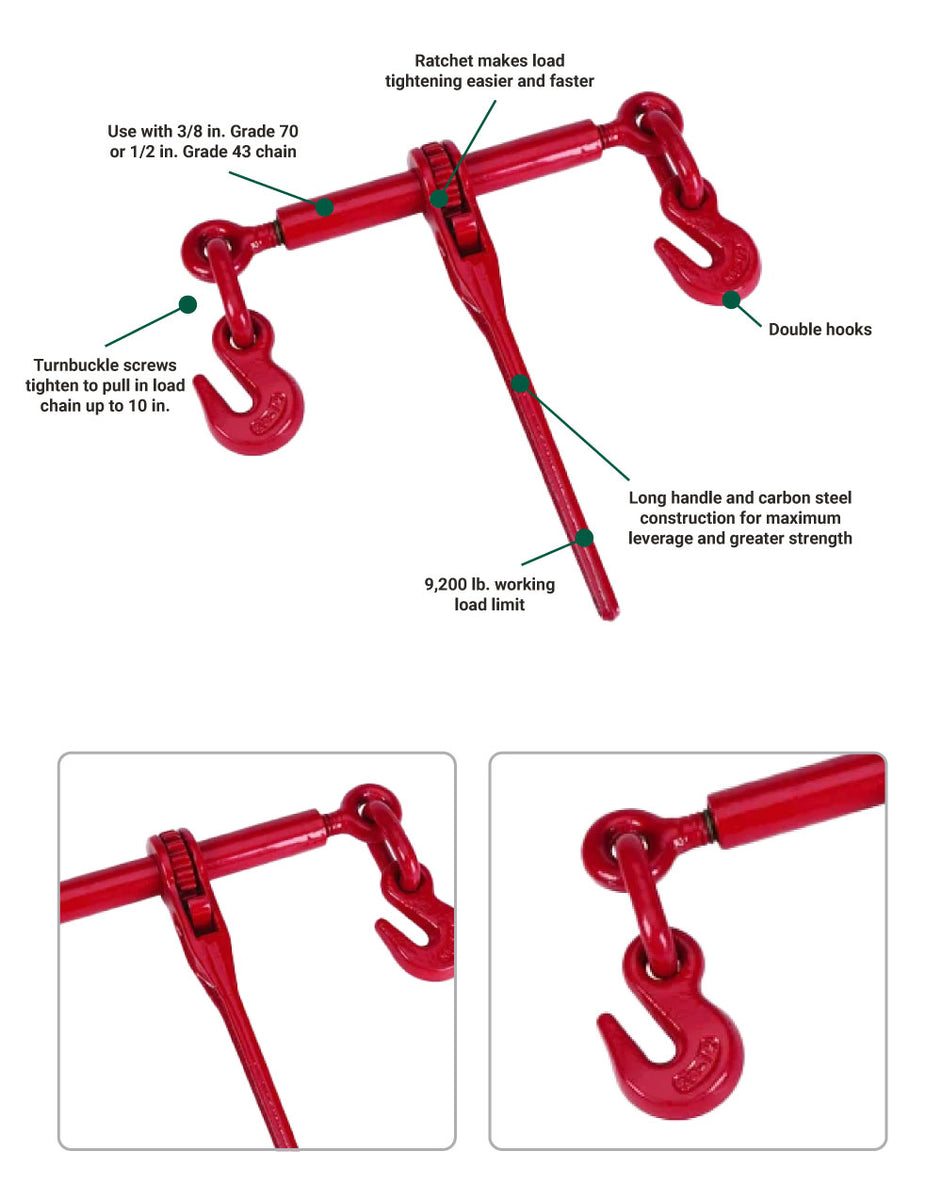 Ratchet makes load tightening easier and faster

Use with 3/8 in. Grade 70 or 1/2 in. Grade 43 chain

Double hooks

Turnbuckle screws tighten to pull in load chain up to 10 in.

Long handle and carbon steel construction for maximum leverage and greater strength

9,200 lb. working load limit