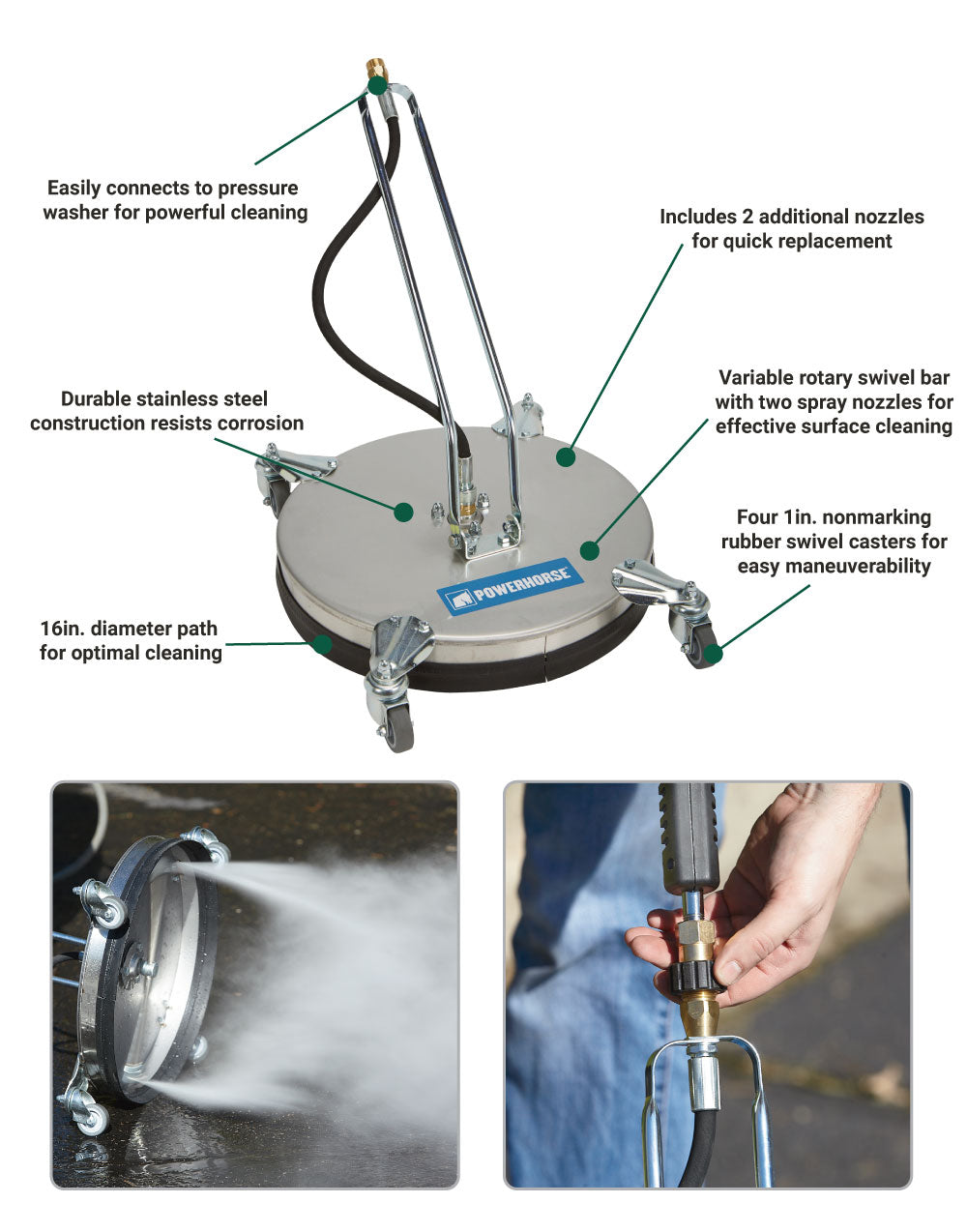 Easily connects to pressure washer for powerful cleaning

Includes 2 additional nozzles for quick replacement

Durable stainless steel construction resists corrosion

Variable rotary swivel bar with two spray nozzles for effective surface cleaning

Four 1in. nonmarking rubber swivel casters for easy maneuverability

16in. diameter path for optimal cleaning

POWERHORSE