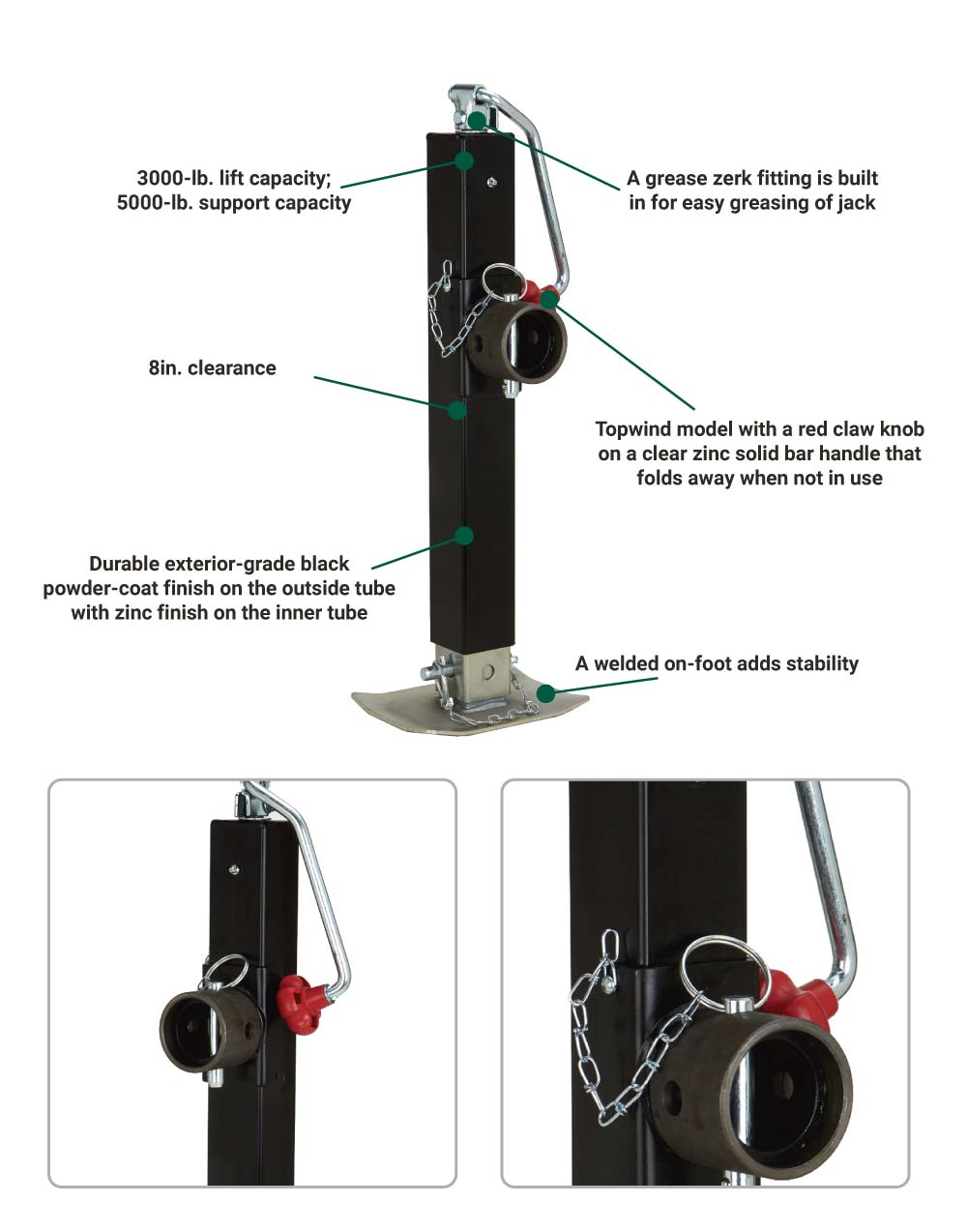 3000-lb. lift capacity;
5000-lb. support capacity

A grease zerk fitting is built in for easy greasing of jack

8in. clearance

Topwind model with a red claw knob on a clear zinc solid bar handle that folds away when not in use

Durable exterior-grade black powder-coat finish on the outside tube with zinc finish on the inner tube

A welded on-foot adds stability