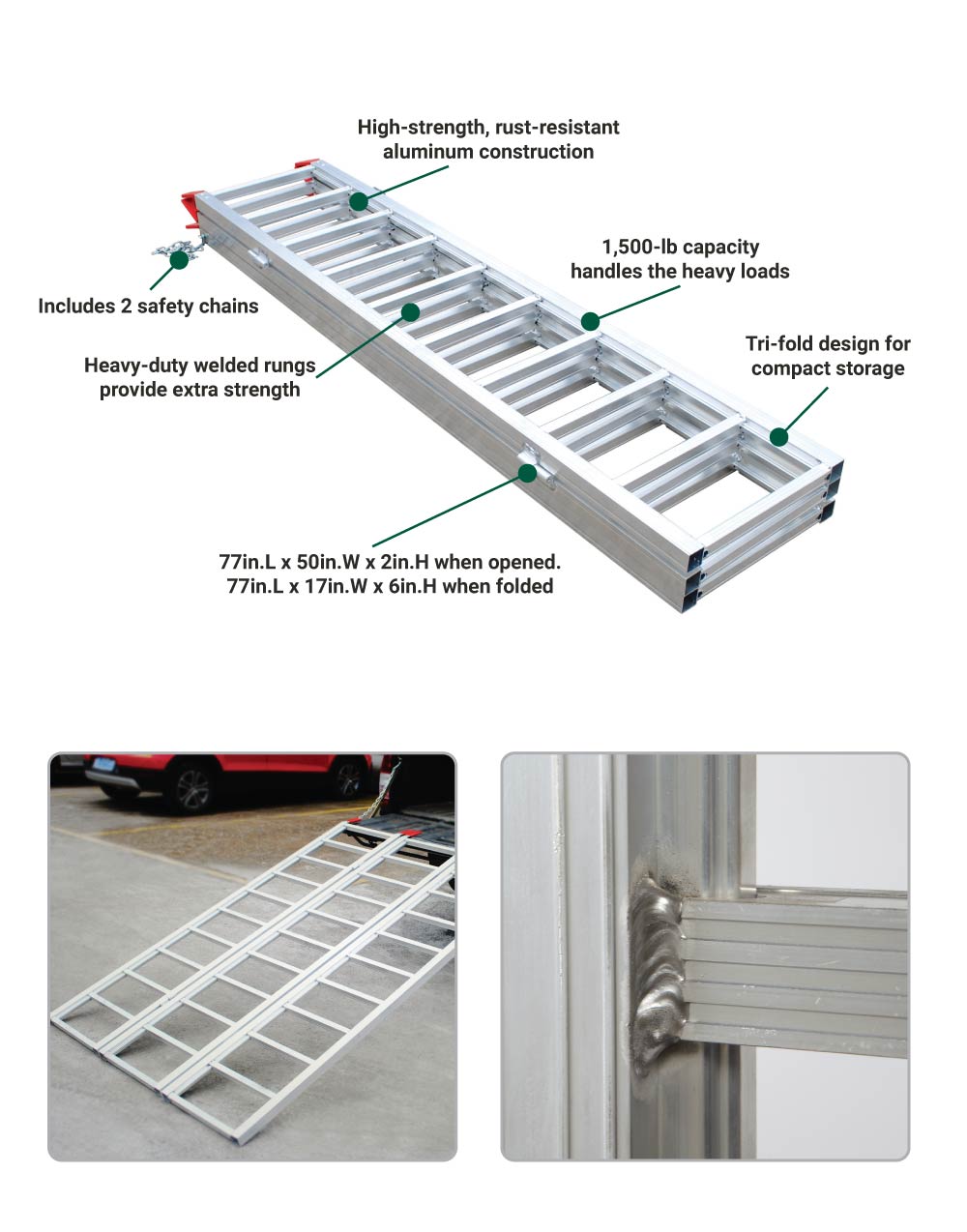 High-strength, rust-resistant aluminum construction

1,500-lb capacity handles the heavy loads

Includes 2 safety chains

Heavy-duty welded rungs provide extra strength

Tri-fold design for compact storage

77in.L x 50in.W x 2in.H when opened.
77in.L x 17in.W x 6in.H when folded