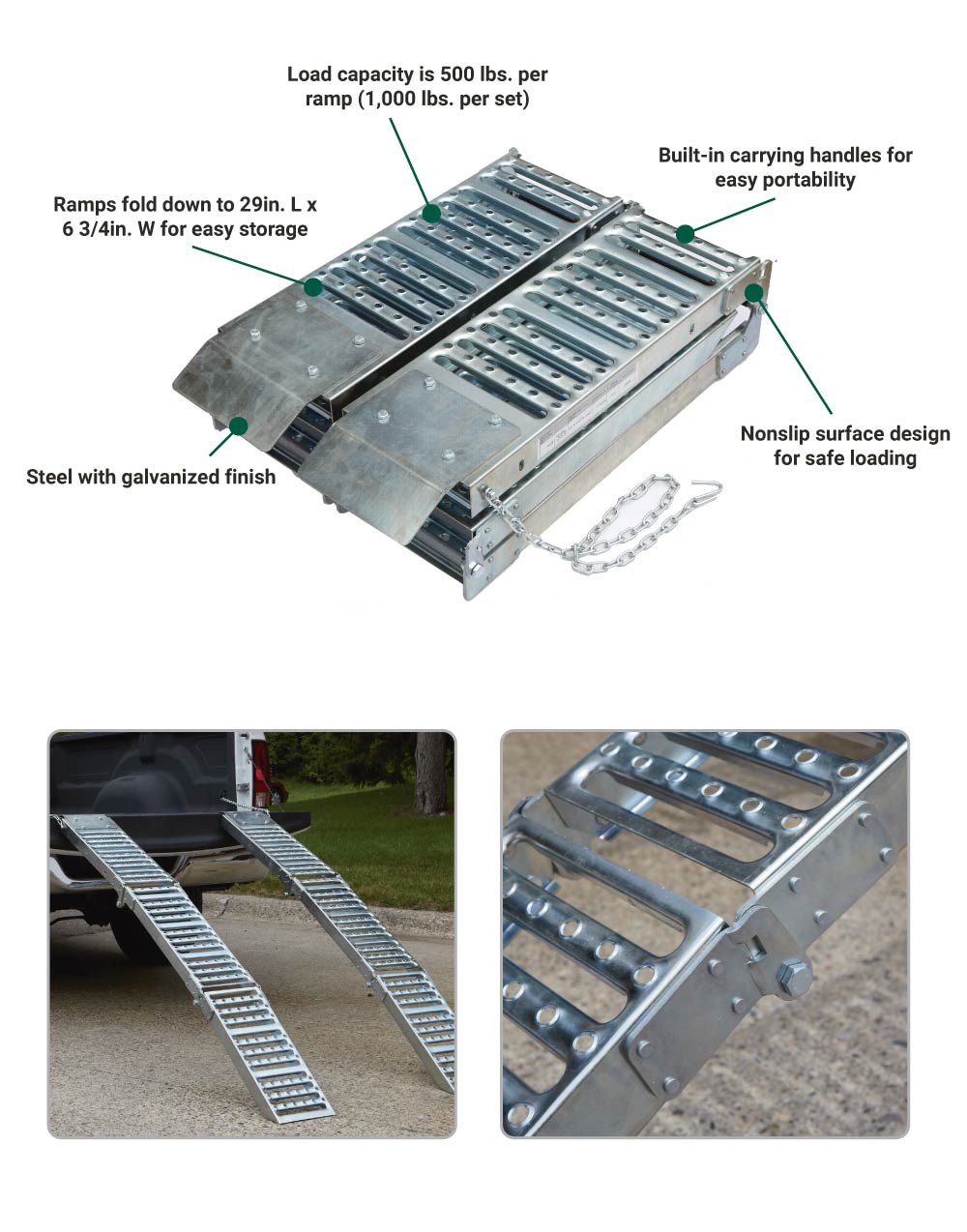 Load capacity is 500 lbs. per ramp (1,000 lbs. per set)

Built-in carrying handles for easy portability

Ramps fold down to 29in. L x 6 3/4in. W for easy storage

Nonslip surface design for safe loading

Steel with galvanized finish