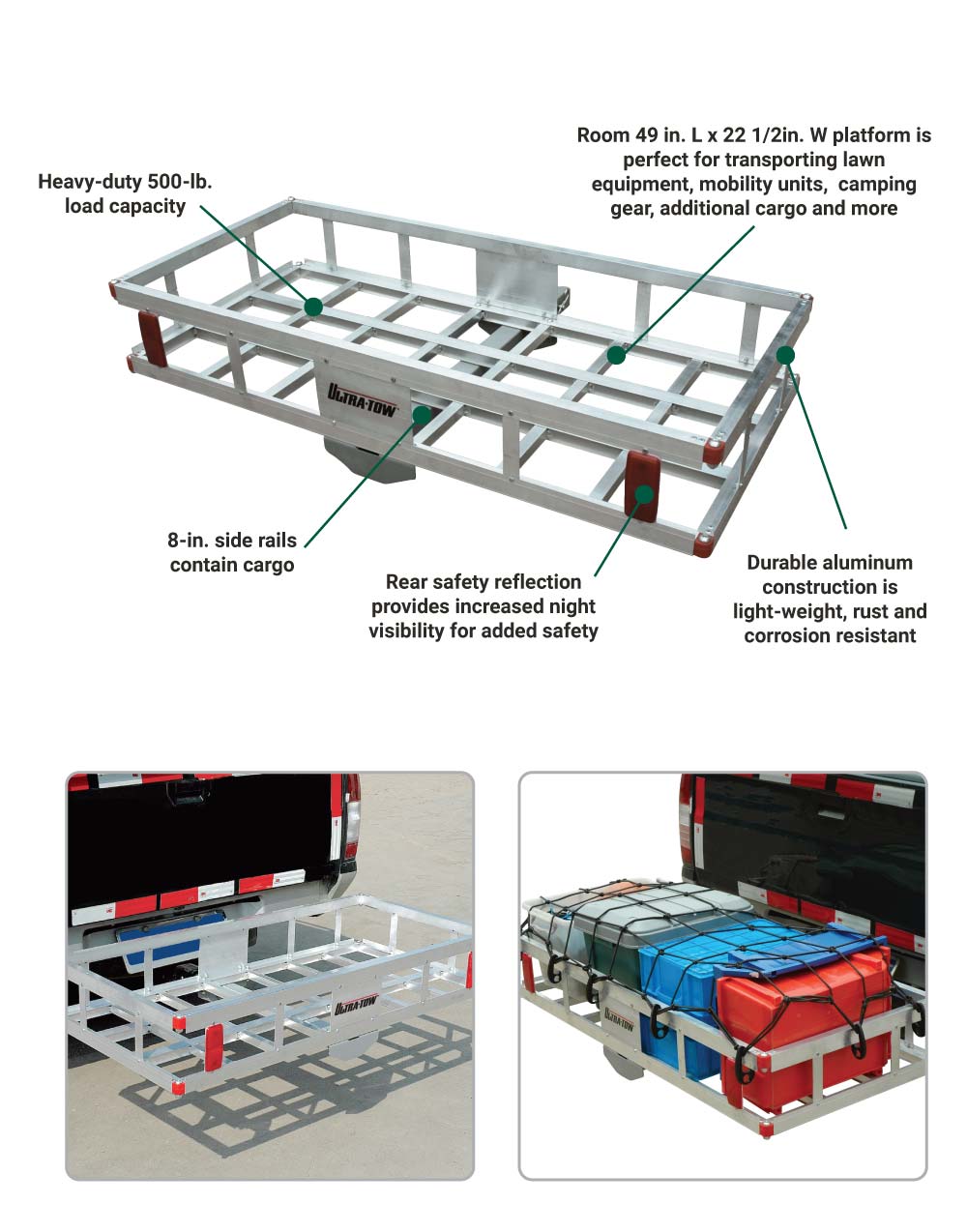 Heavy-duty 500-lb. load capacity

Room 49 in. L x 22 1/2in. W platform is perfect for transporting lawn equipment, mobility units, camping gear, additional cargo and more

ULTRA-TOW

8-in. side rails contain cargo

Rear safety reflection provides increased night visibility for added safety

Durable aluminum construction is light-weight, rust and corrosion resistant

ULTRA-TOW

ULTRA-TOW